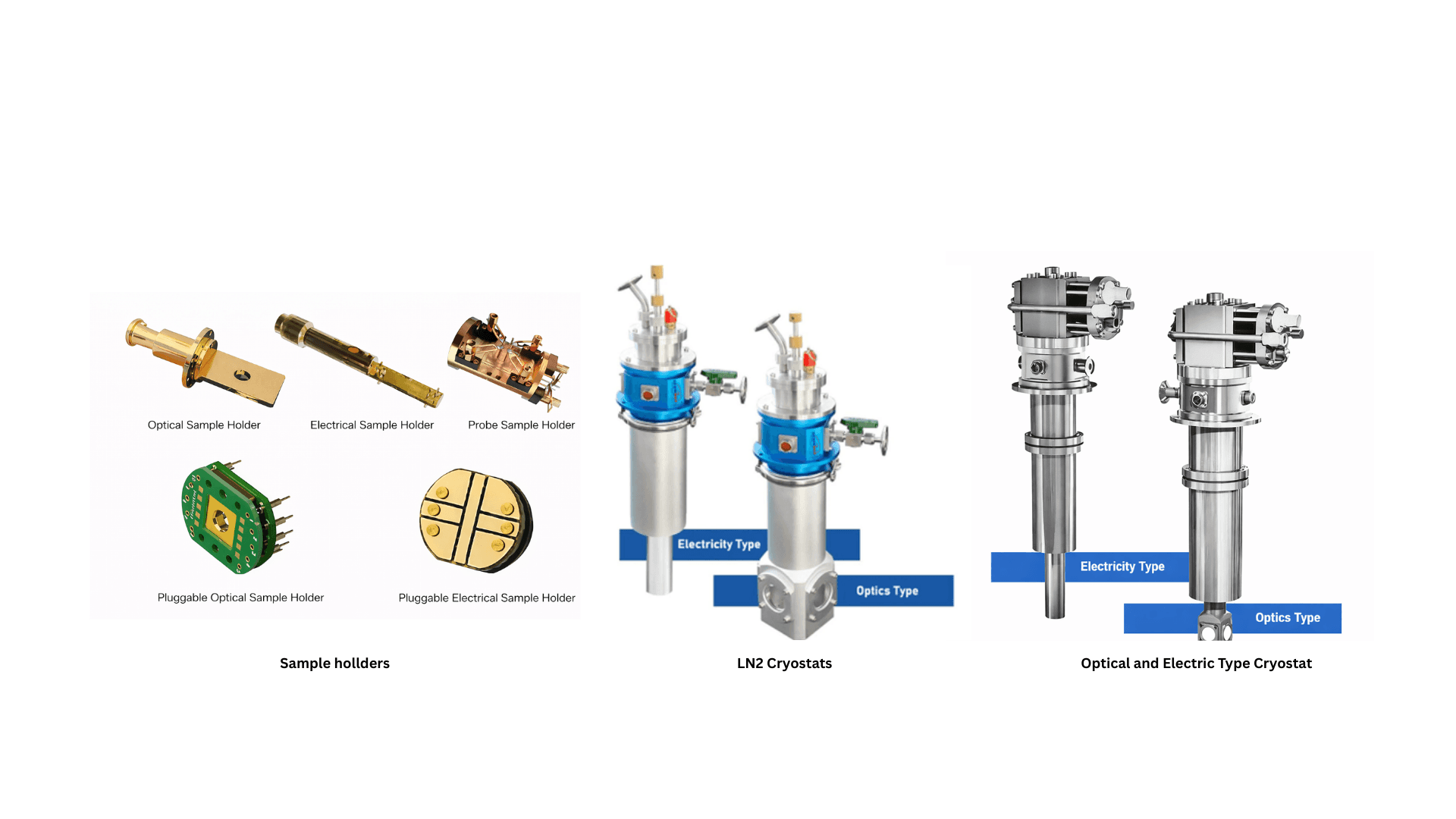 Optical Sample Holder

Electrical Sample Holder

Probe Sample Holder

Pluggable Optical Sample Holder

Pluggable Electrical Sample Holder

Sample hollders

Electricity Type

Optics Type

LN2 Cryostats

Electricity Type

Optics Type

Optical and Electric Type Cryostat